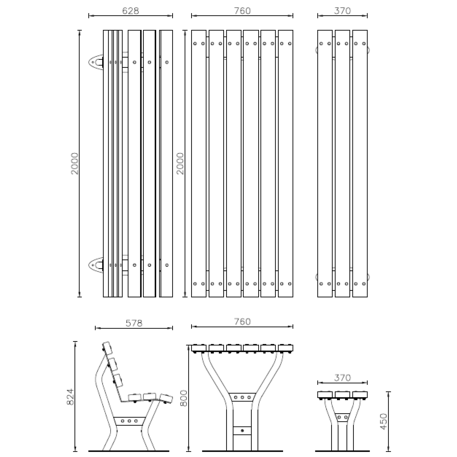 628
760
370
2000
2000
578
760
370
824
800
450